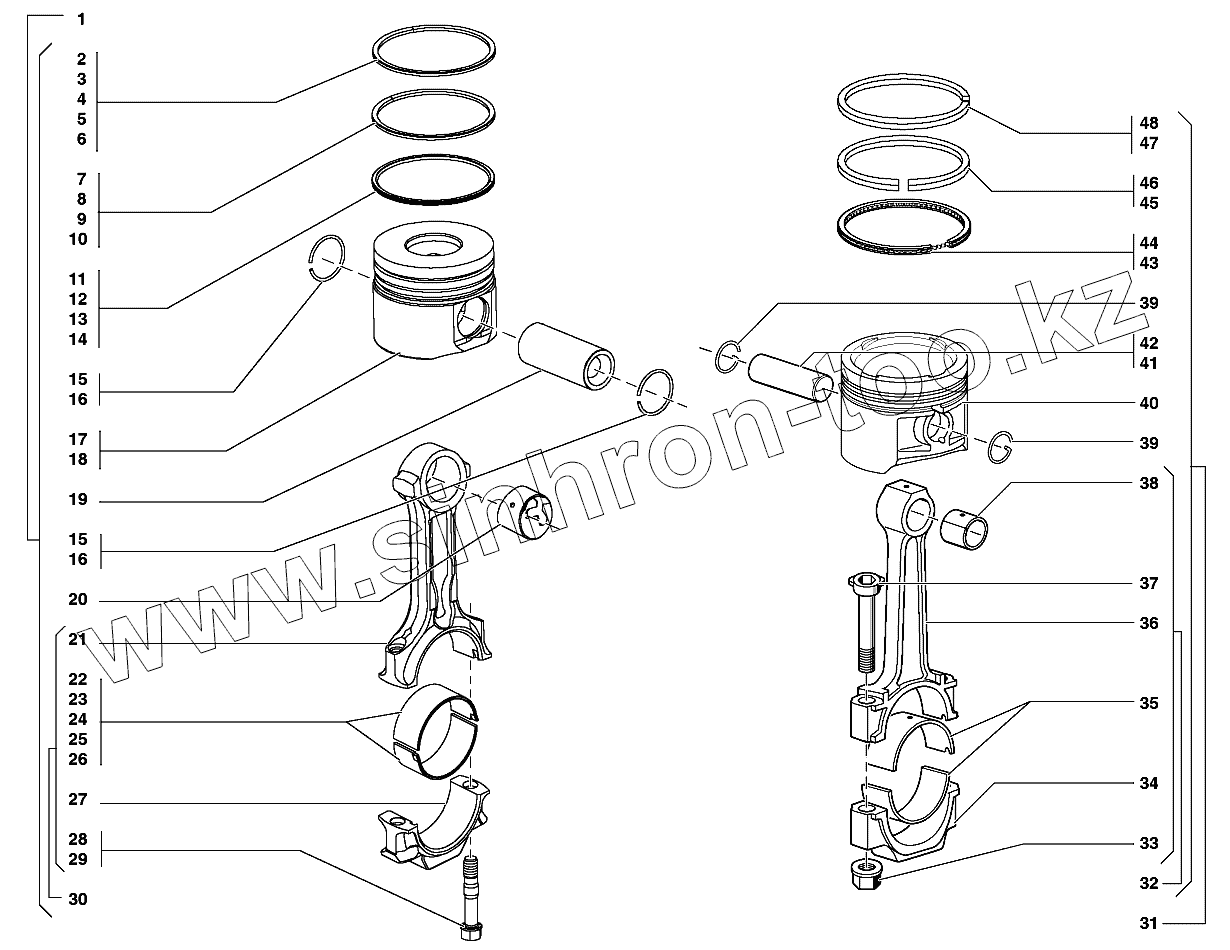 1
2
3
4
5
6
7
8
9
10
11
12
13
14
15
16
17
18
19
15
16
20
21
22
23
24
25
26
27
28
29
30

48
47
46
45
44
43
39
42
41
40
39
38
37
36
35
34
33
32
31

www.sinhron-too.kz